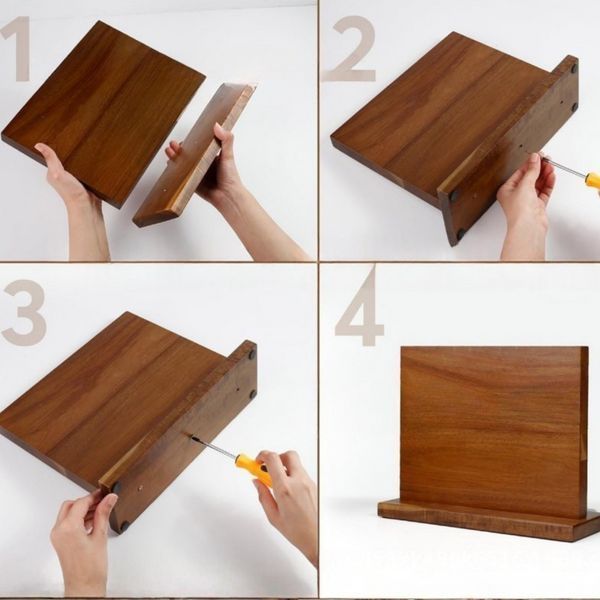 1

2

3

4